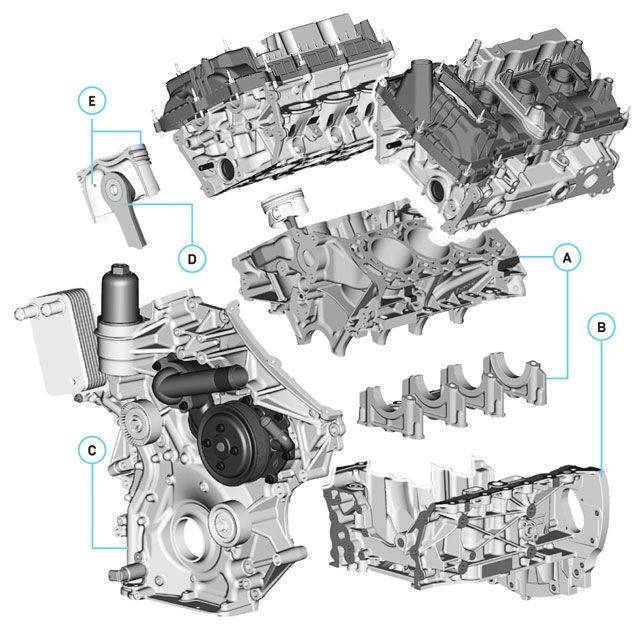 E
D
A
B
C