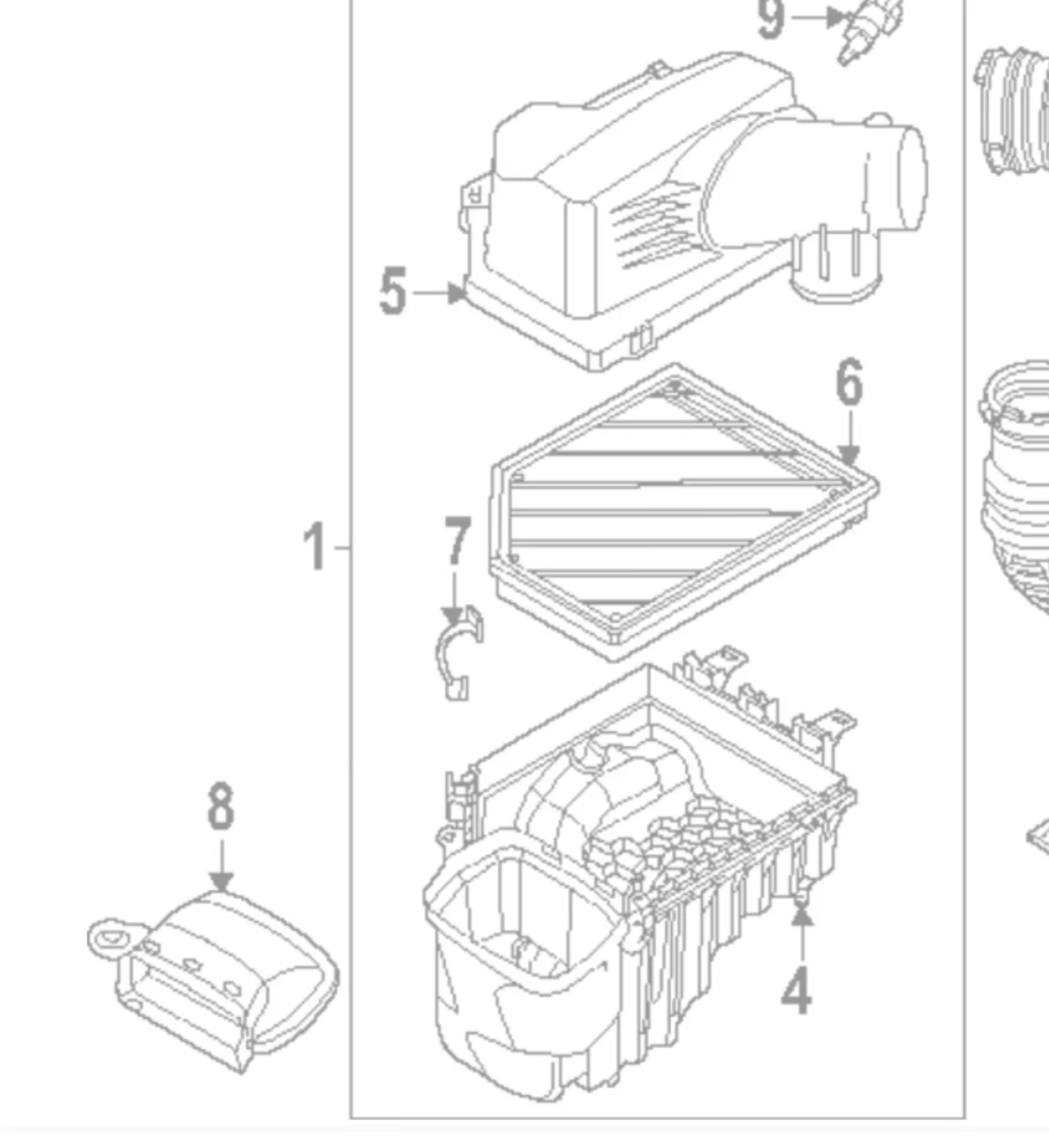 9
5
6
1
7
8
4